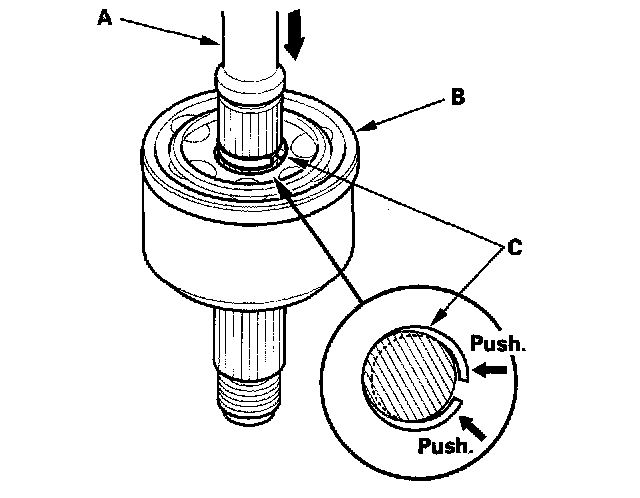 A
B
C
Push.
Push.