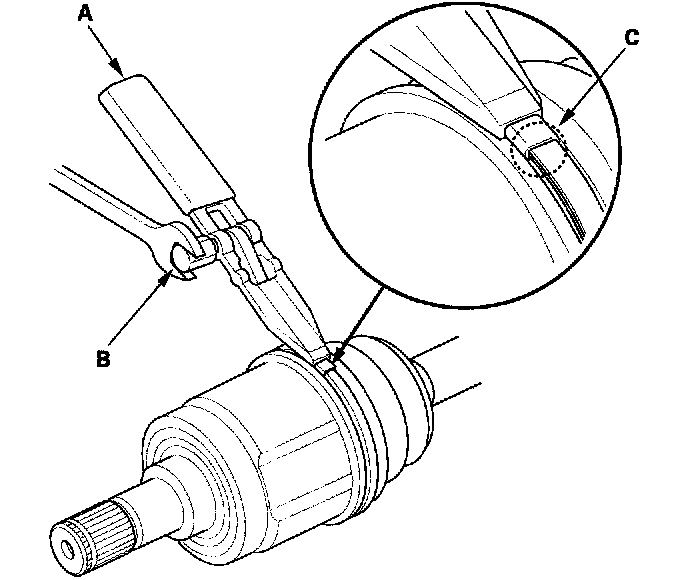 A

C

B