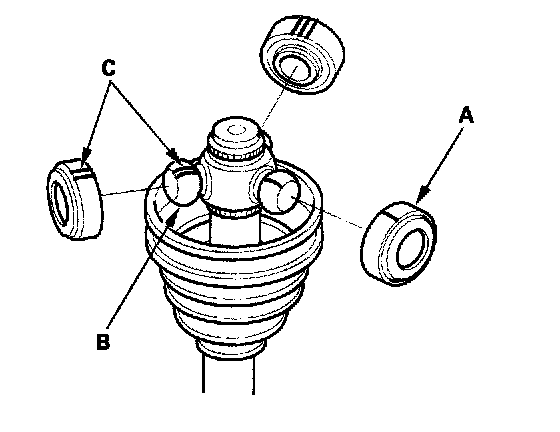 C
A
B