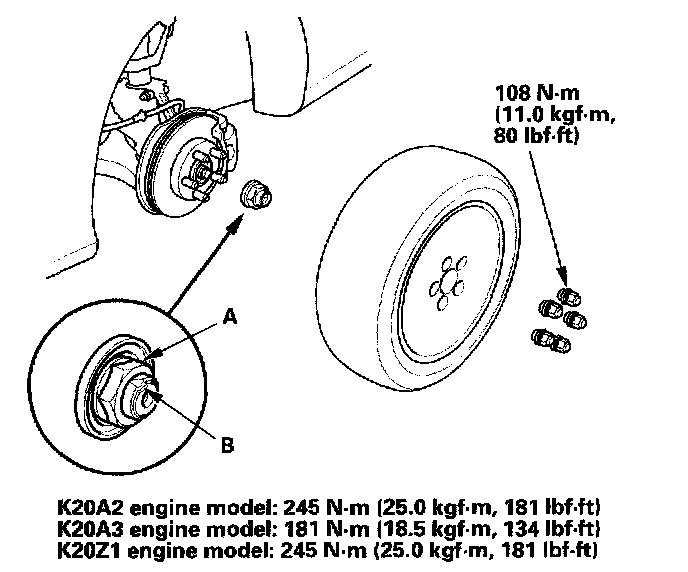 108 N·m
(11.0 kgf·m,
80 lbf·ft)

A

B

K20A2 engine model: 245 N·m (25.0 kgf·m, 181 lbf·ft)
K20A3 engine model: 181 N·m (18.5 kgf·m, 134 lbf·ft)
K20Z1 engine model: 245 N·m (25.0 kgf·m, 181 lbf·ft)