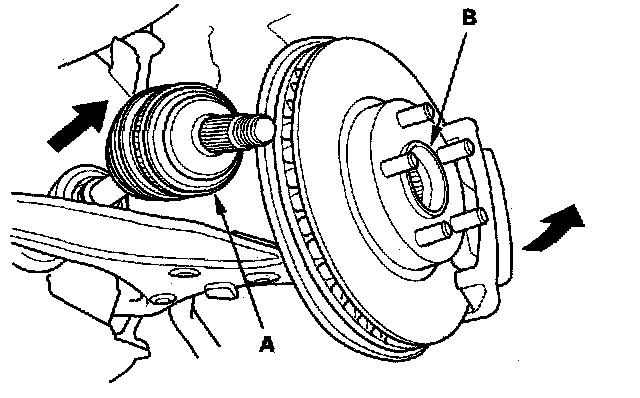 B

A