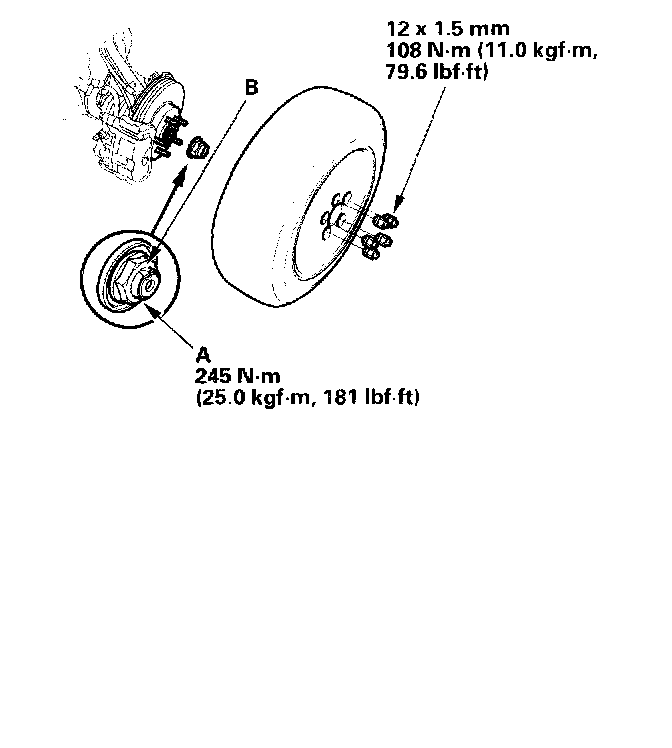 12 x 1.5 mm
108 N·m (11.0 kgf·m, 79.6 lbf·ft)

B

A
245 N·m
(25.0 kgf·m, 181 lbf·ft)