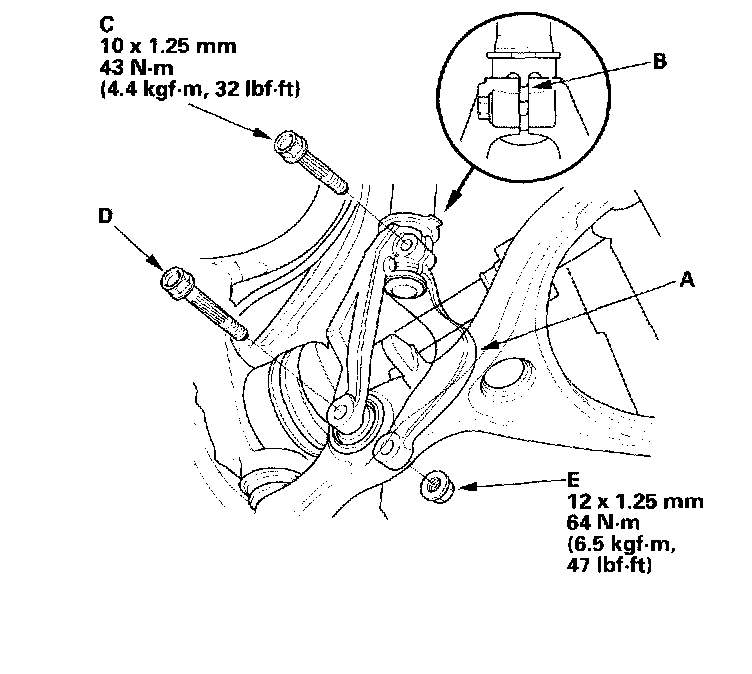 C
10 x 1.25 mm
43 N·m
(4.4 kgf·m, 32 lbf·ft)

B

D

A

E
12 x 1.25 mm
64 N·m
(6.5 kgf·m,
47 lbf·ft)