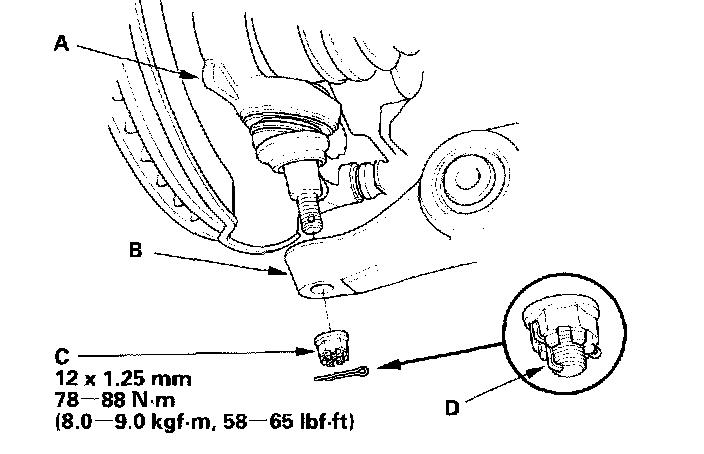 A

B

C
12 x 1.25 mm
78—88 N·m
(8.0—9.0 kgf·m, 58—65 lbf·ft)

D