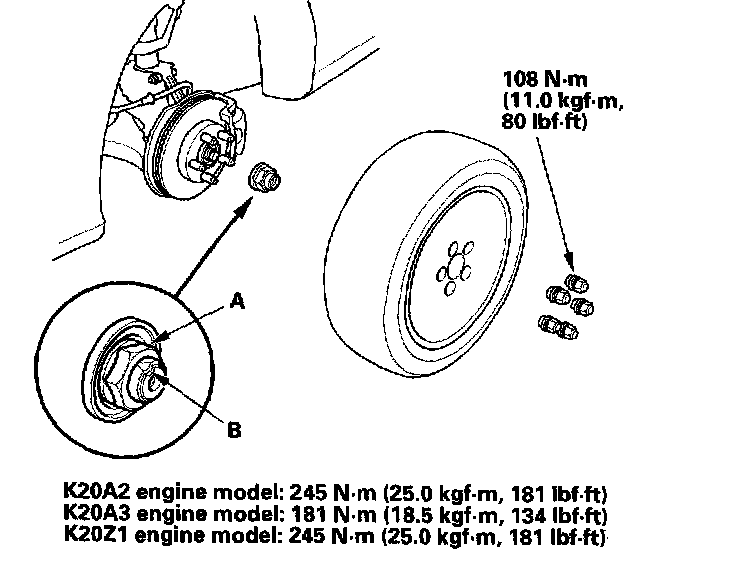 108 N·m
(11.0 kgf·m,
80 lbf·ft)

A

B

K20A2 engine model: 245 N·m (25.0 kgf·m, 181 lbf·ft)
K20A3 engine model: 181 N·m (18.5 kgf·m, 134 lbf·ft)
K20Z1 engine model: 245 N·m (25.0 kgf·m, 181 lbf·ft)