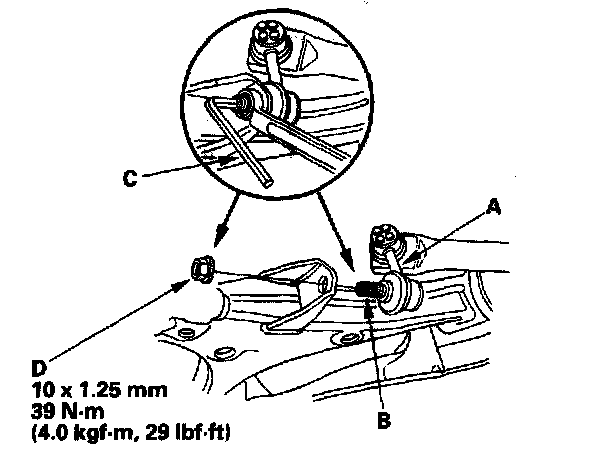 C

A

D
10 x 1.25 mm
39 N·m
(4.0 kgf·m, 29 lbf·ft)

B