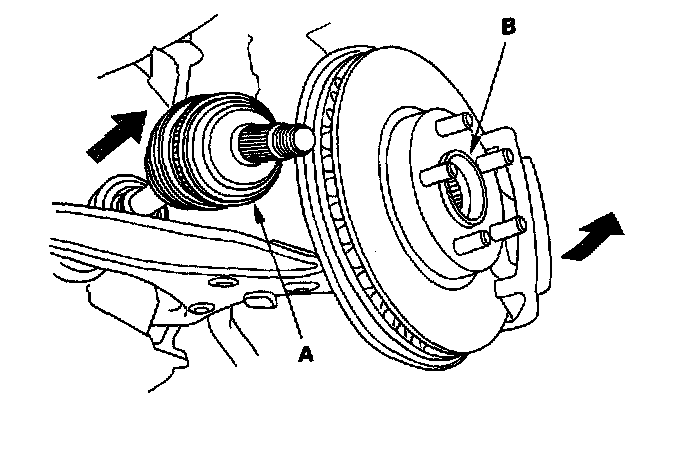 B
A