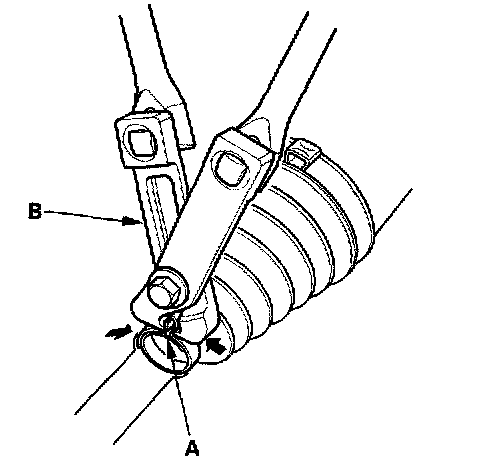 B

A