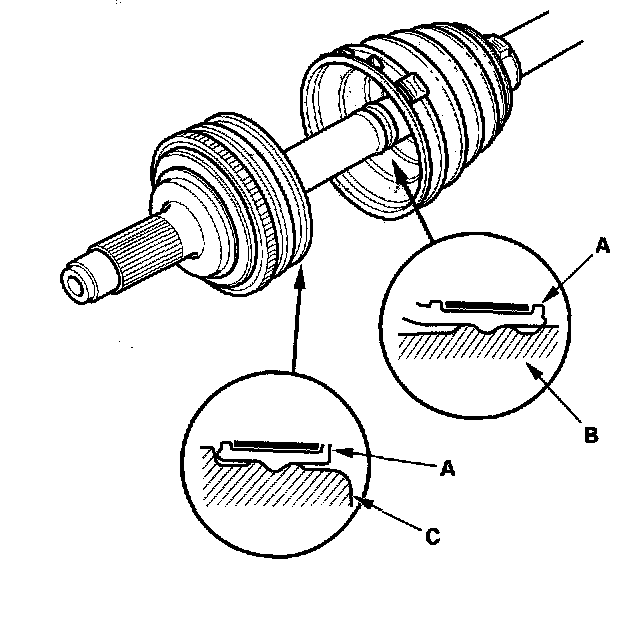 A
B
A
C