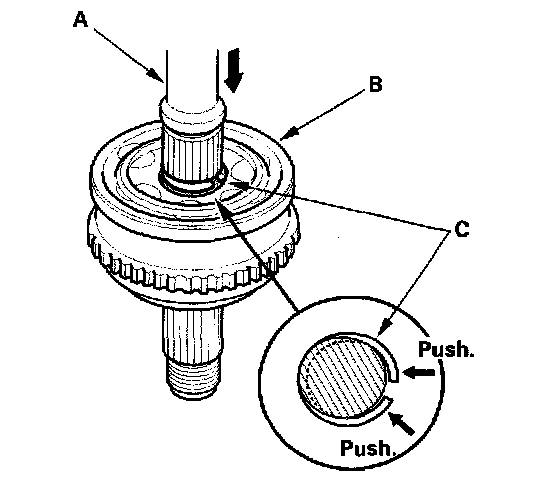 A
B
C
Push.
Push.