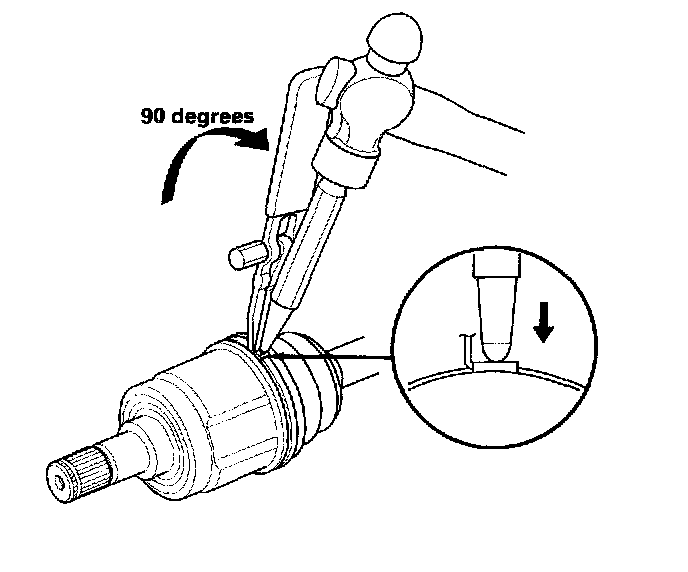 90 degrees