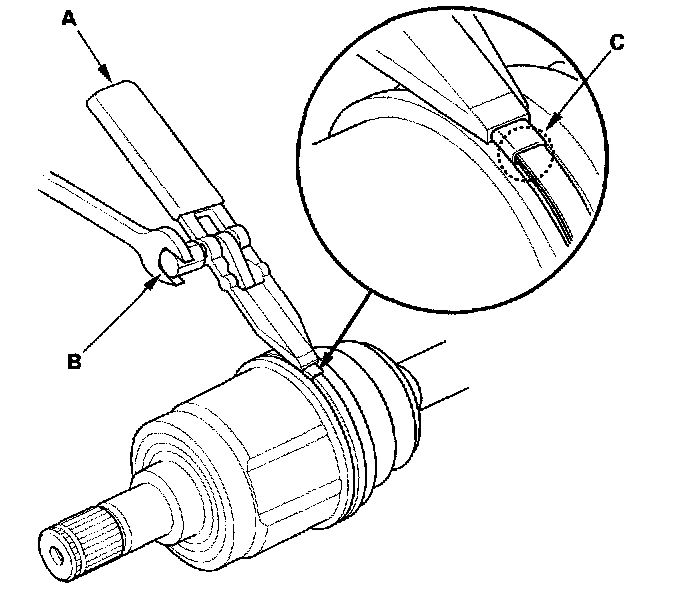 A
C
B