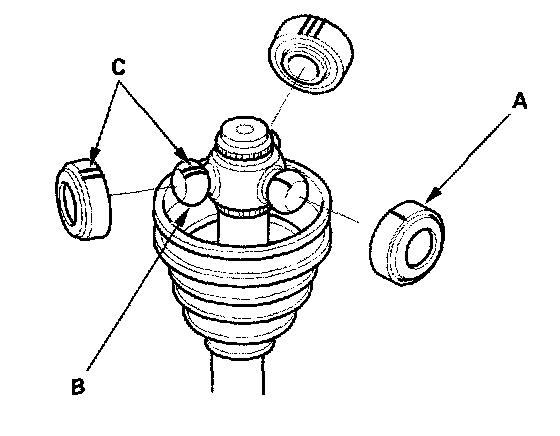 C
A
B