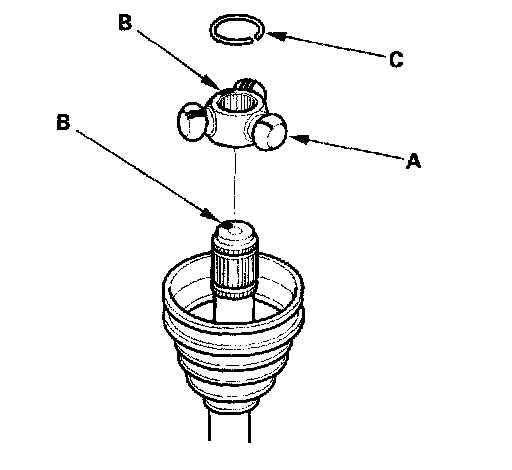 B
C
B
A