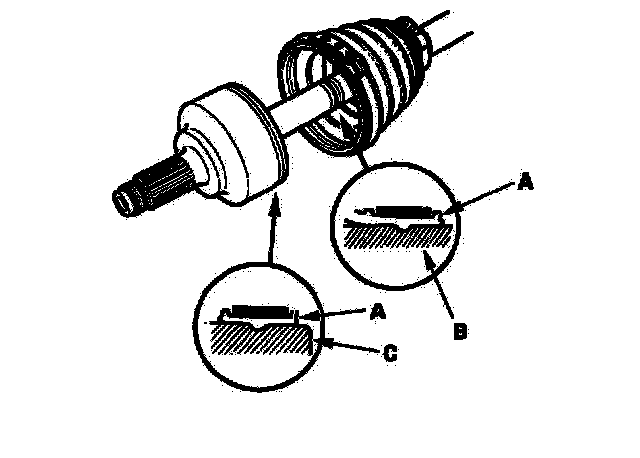 A
B
A
C