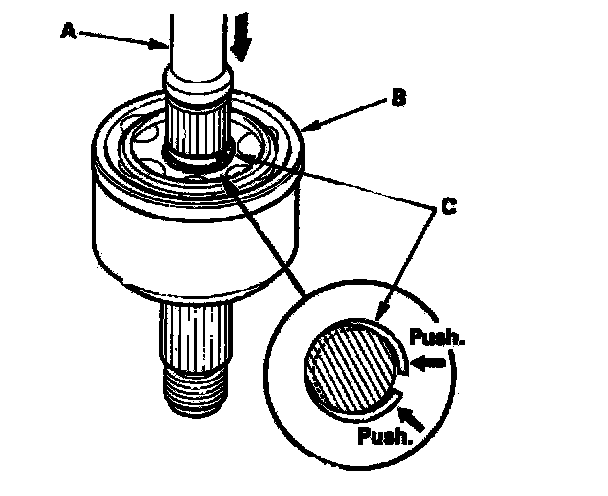 A
B
C
Push.
Push.