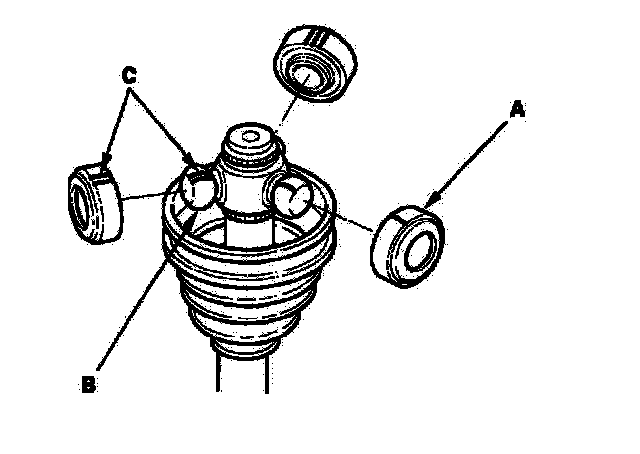 C
A
B