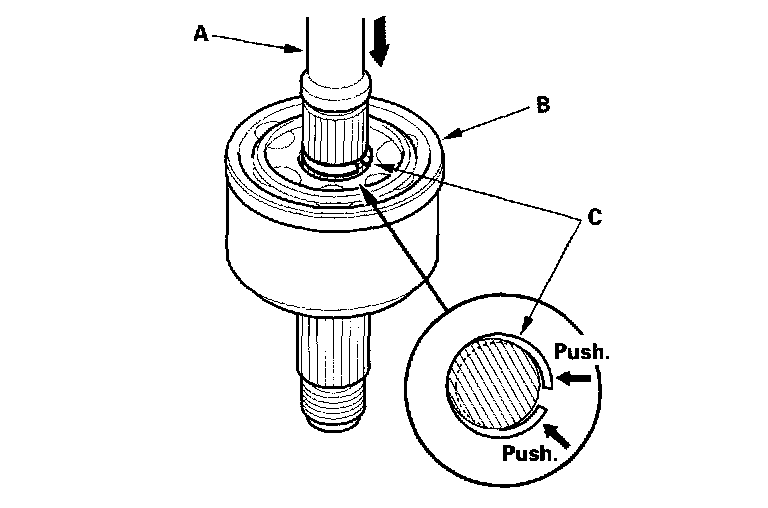 A

B

C

Push.

Push.