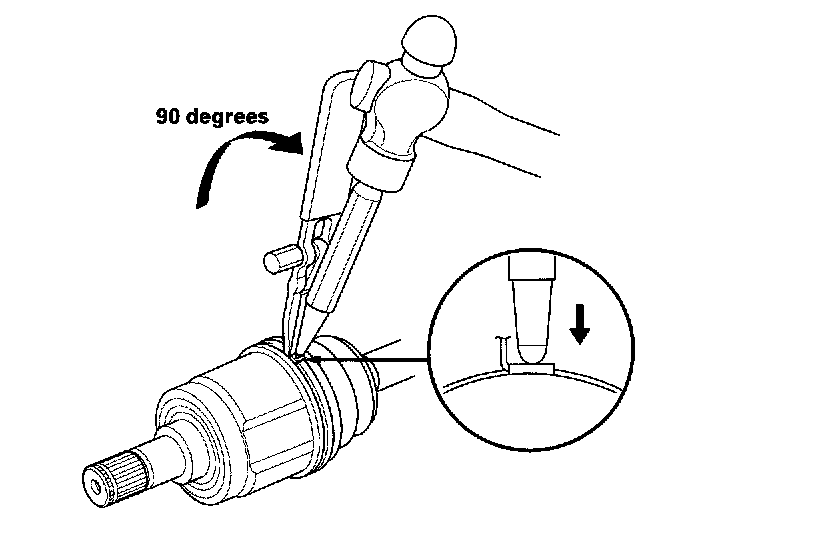 90 degrees