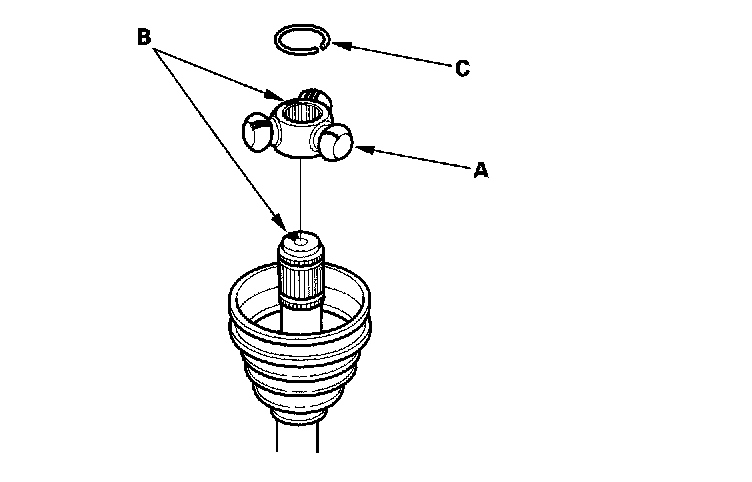 B
C
A