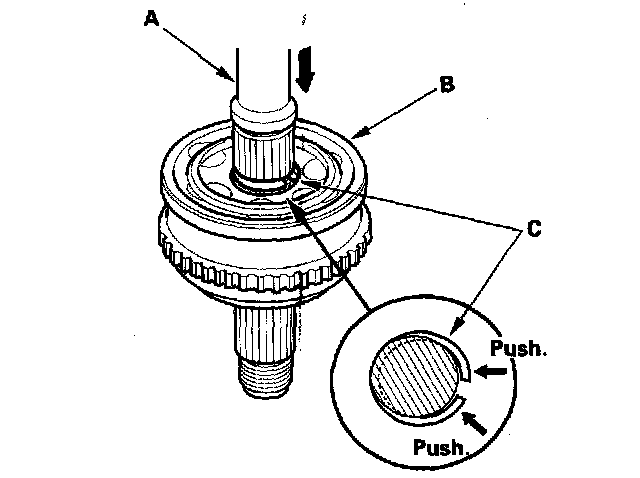 A
B
C
Push.
Push.