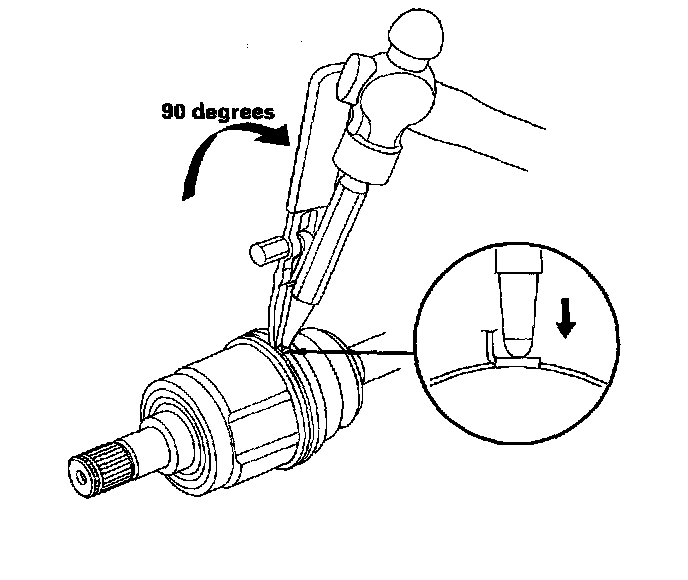 90 degrees