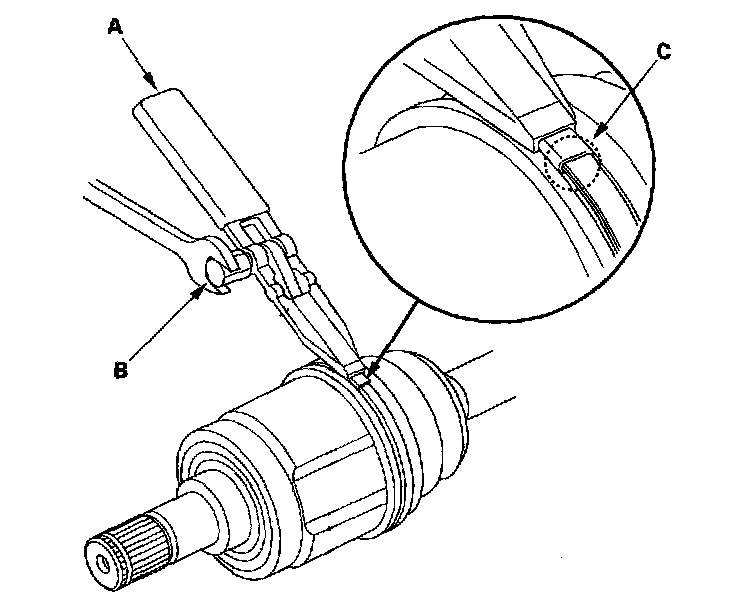 A
C
B