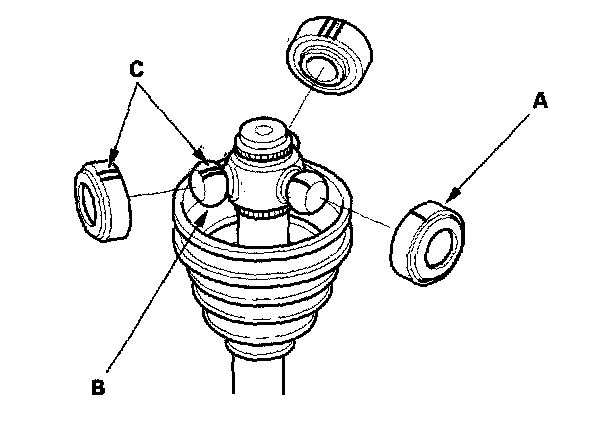 C

A

B