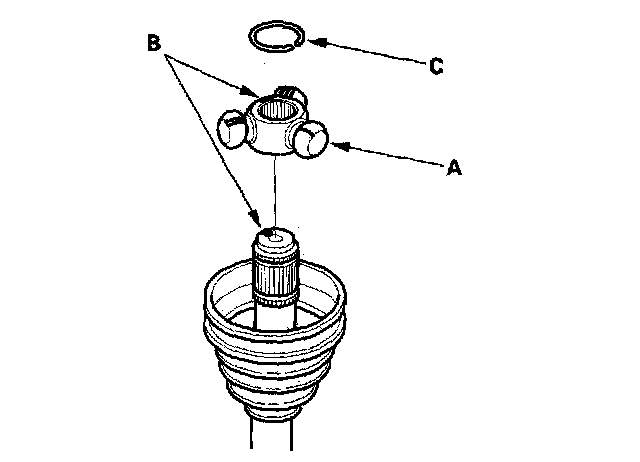 B

C

A