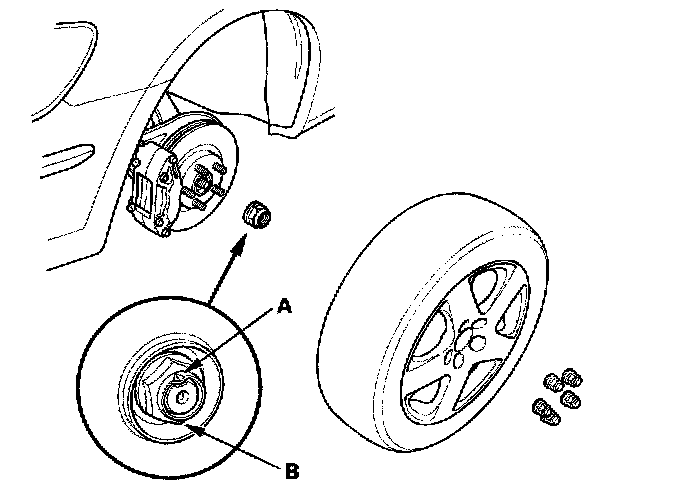 A

B