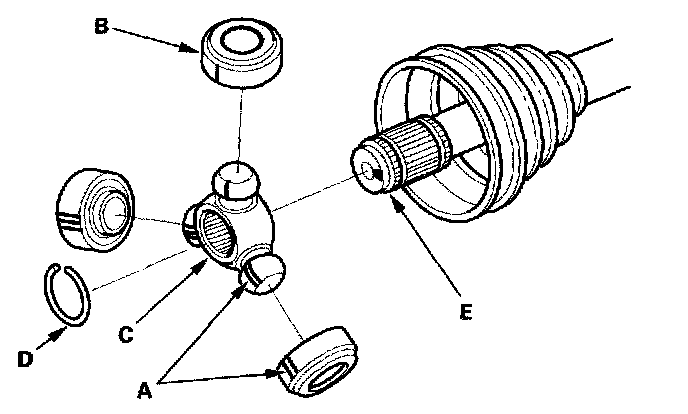 B

E

C

D

A