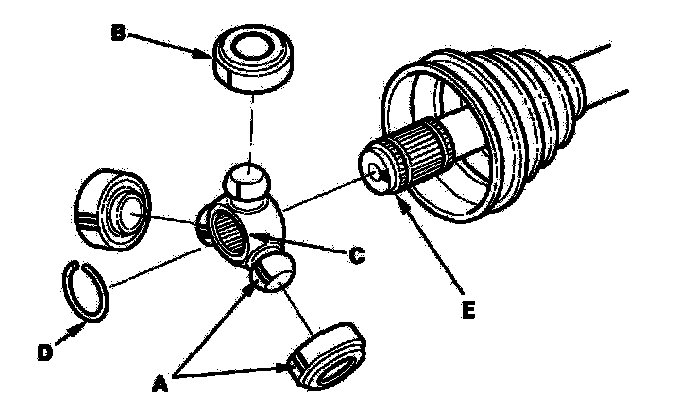 B
C
E
D
A