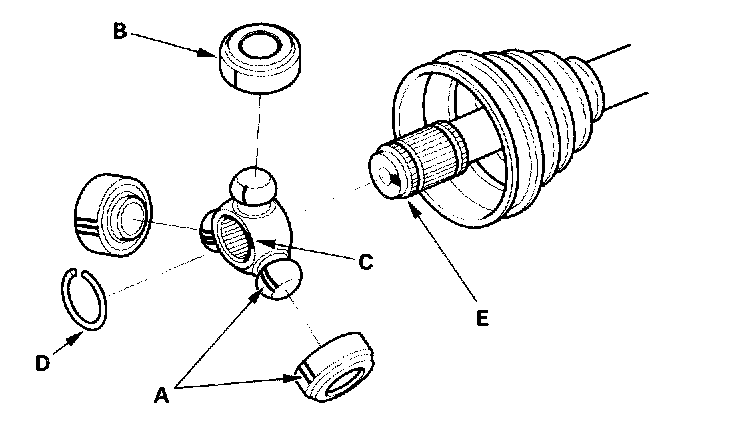 B
C
E
D
A