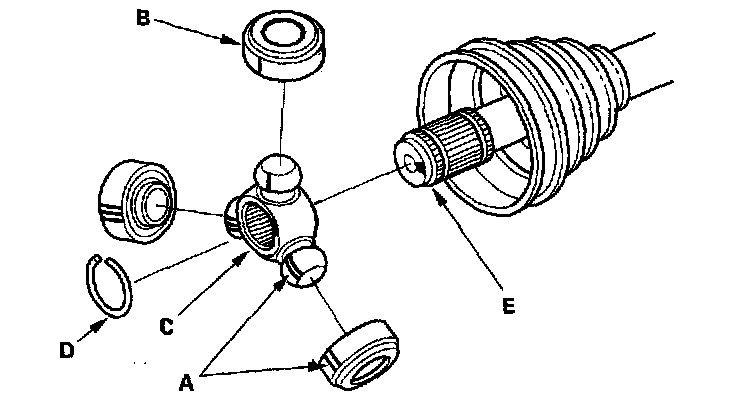 B
E
C
D
A