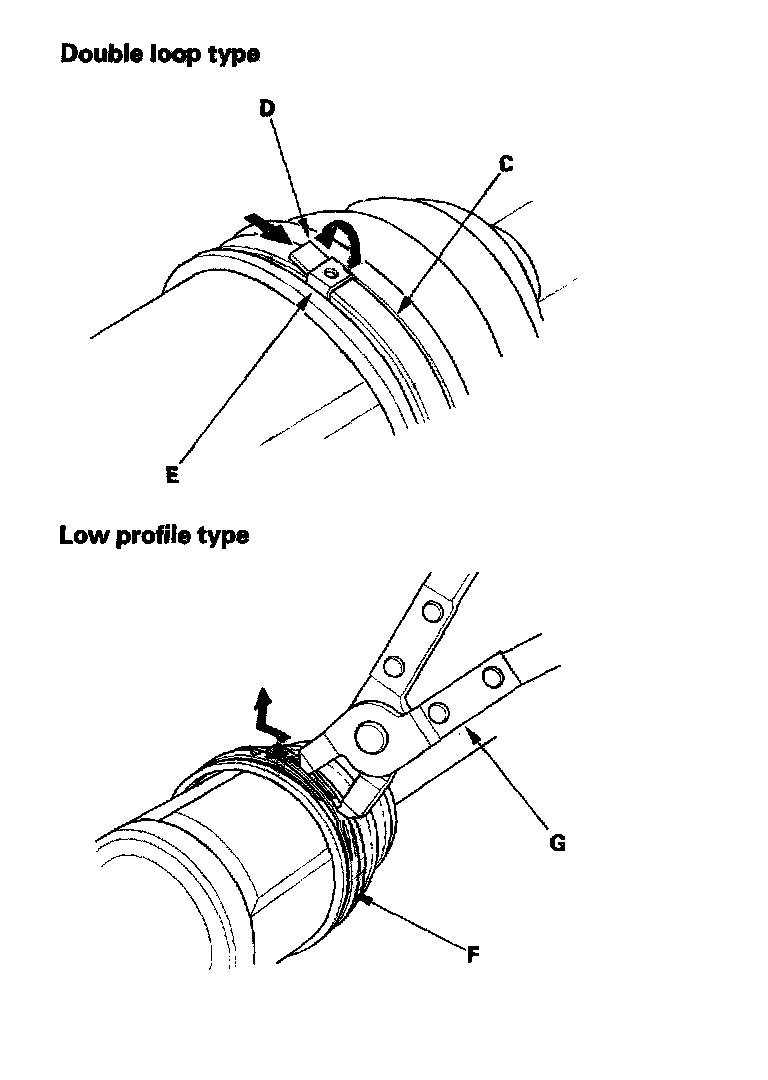 Double loop type

D

C

E

Low profile type

G

F