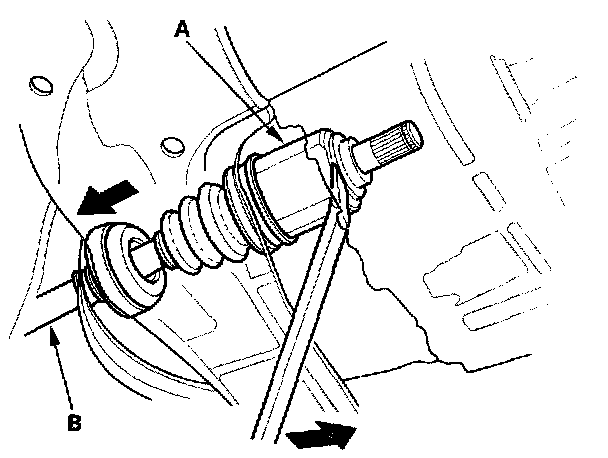 A

B