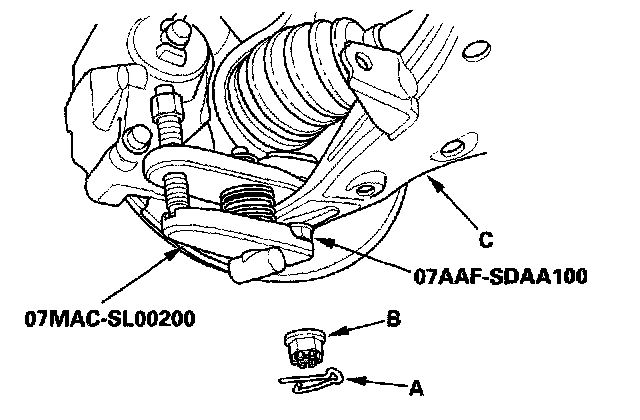 C

07AAF-SDAA100

07MAC-SL00200

B

A