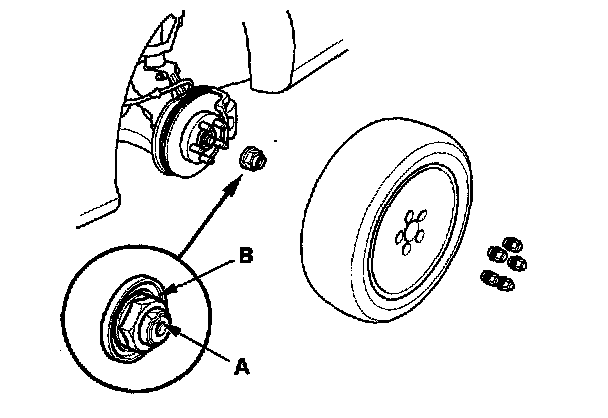 B
A