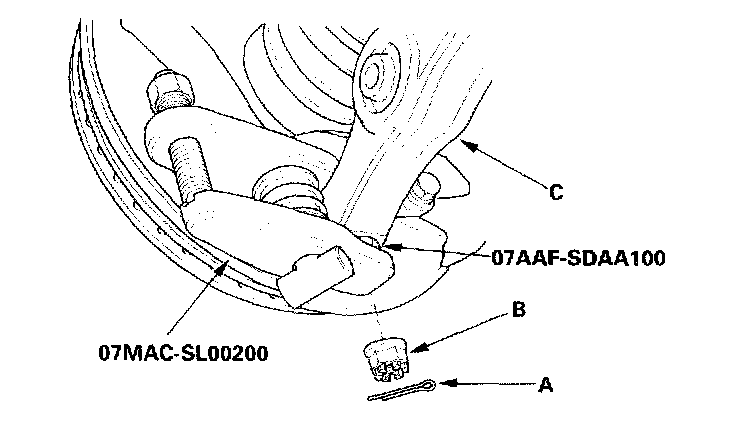 C
07AAF-SDAA100
B
07MAC-SL00200
A