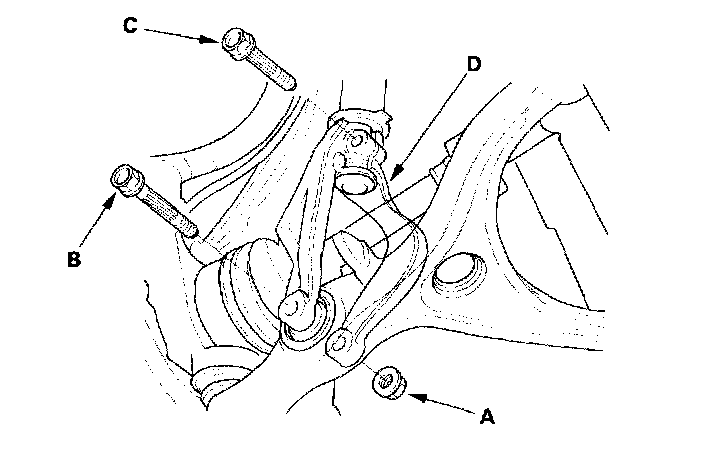 C
D
B
A