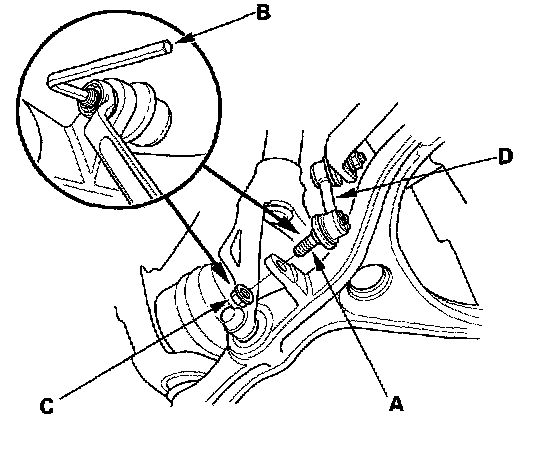 B
D
C
A