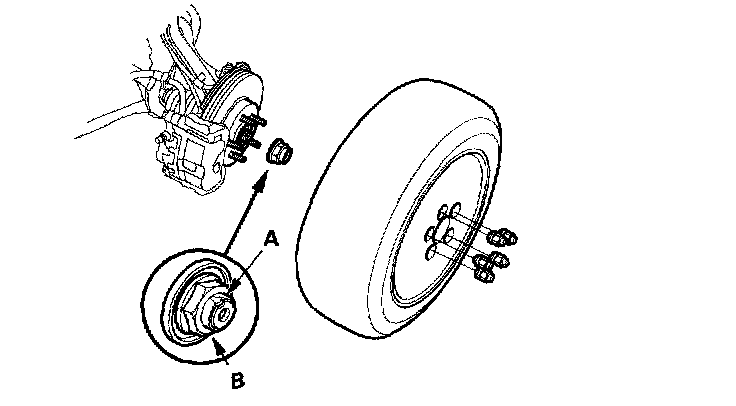 A

B