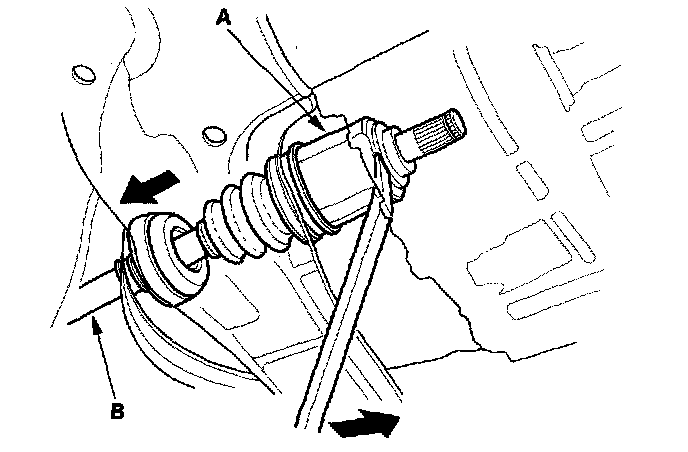 A

B