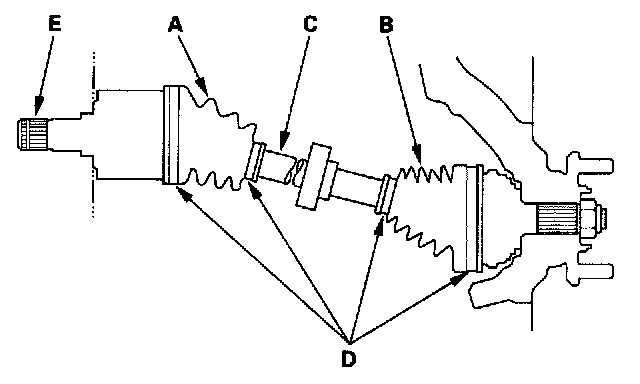 E
A
C
B
D