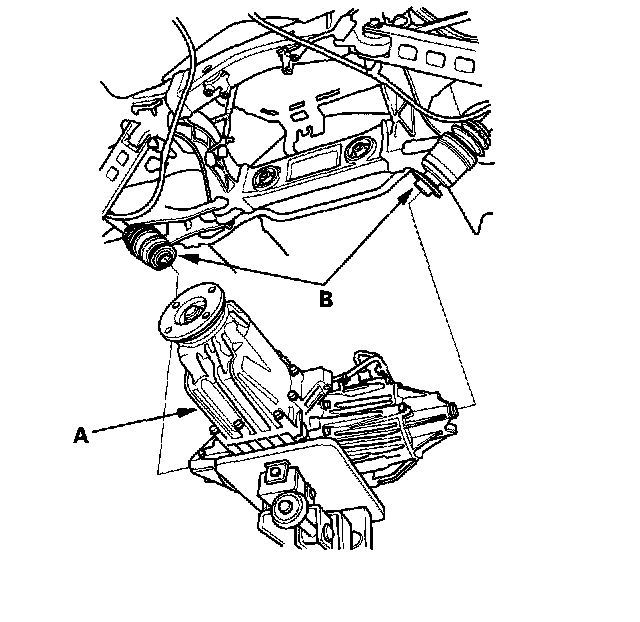 B

A