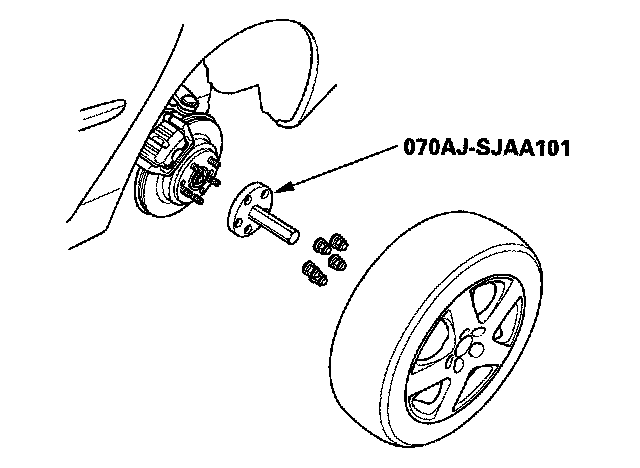 070AJ-SJAA101