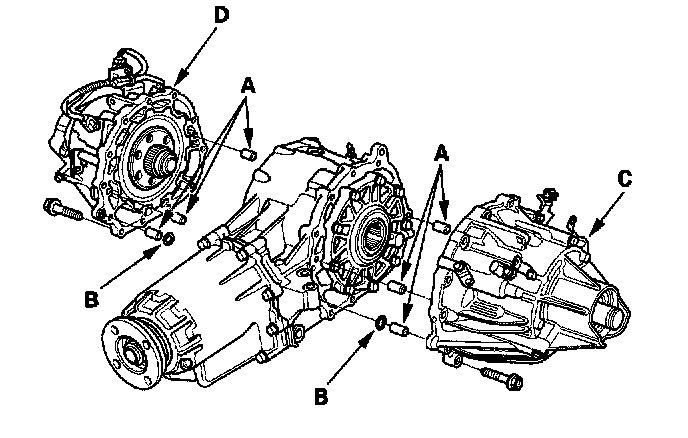 D
A
A
C
B
B