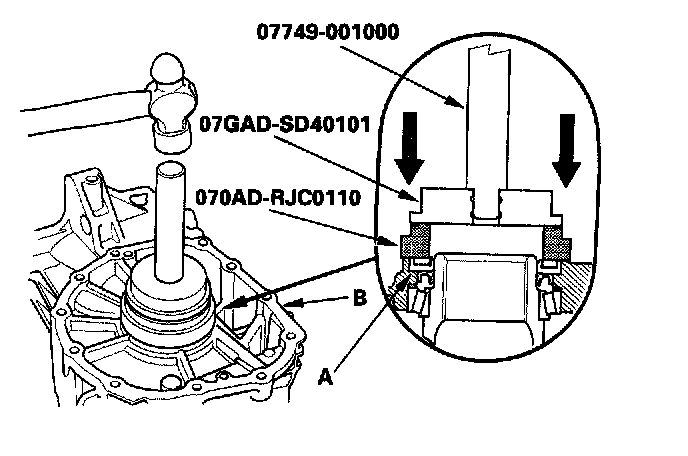 07749-001000

07GAD-SD40101

070AD-RJC0110

B

A