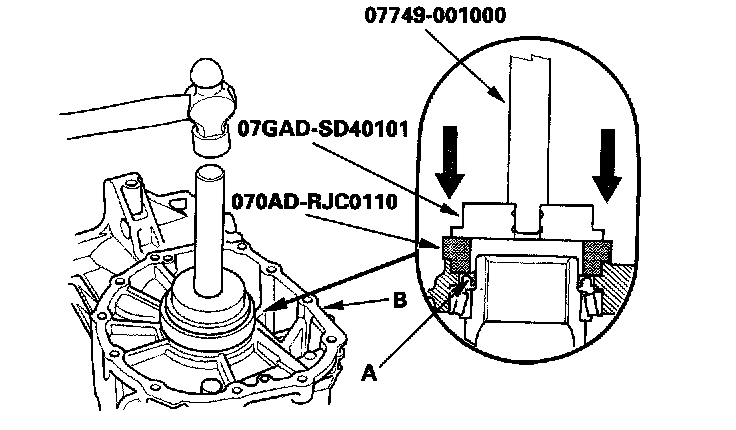 07749-001000

07GAD-SD40101

070AD-RJC0110

B

A