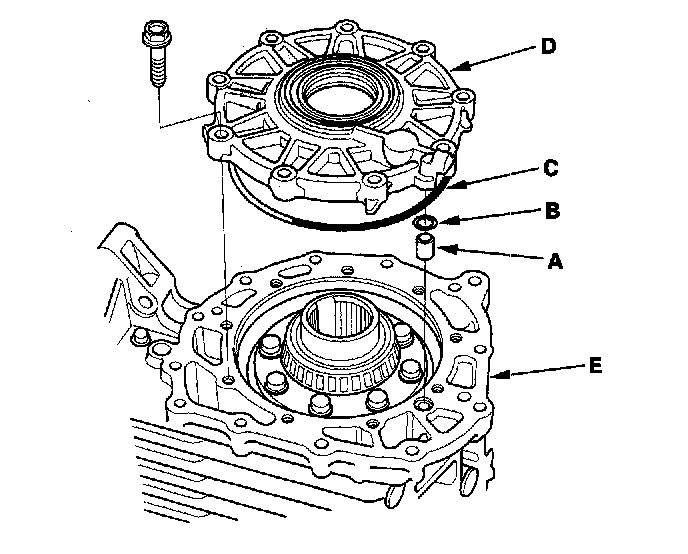 D
C
B
A
E